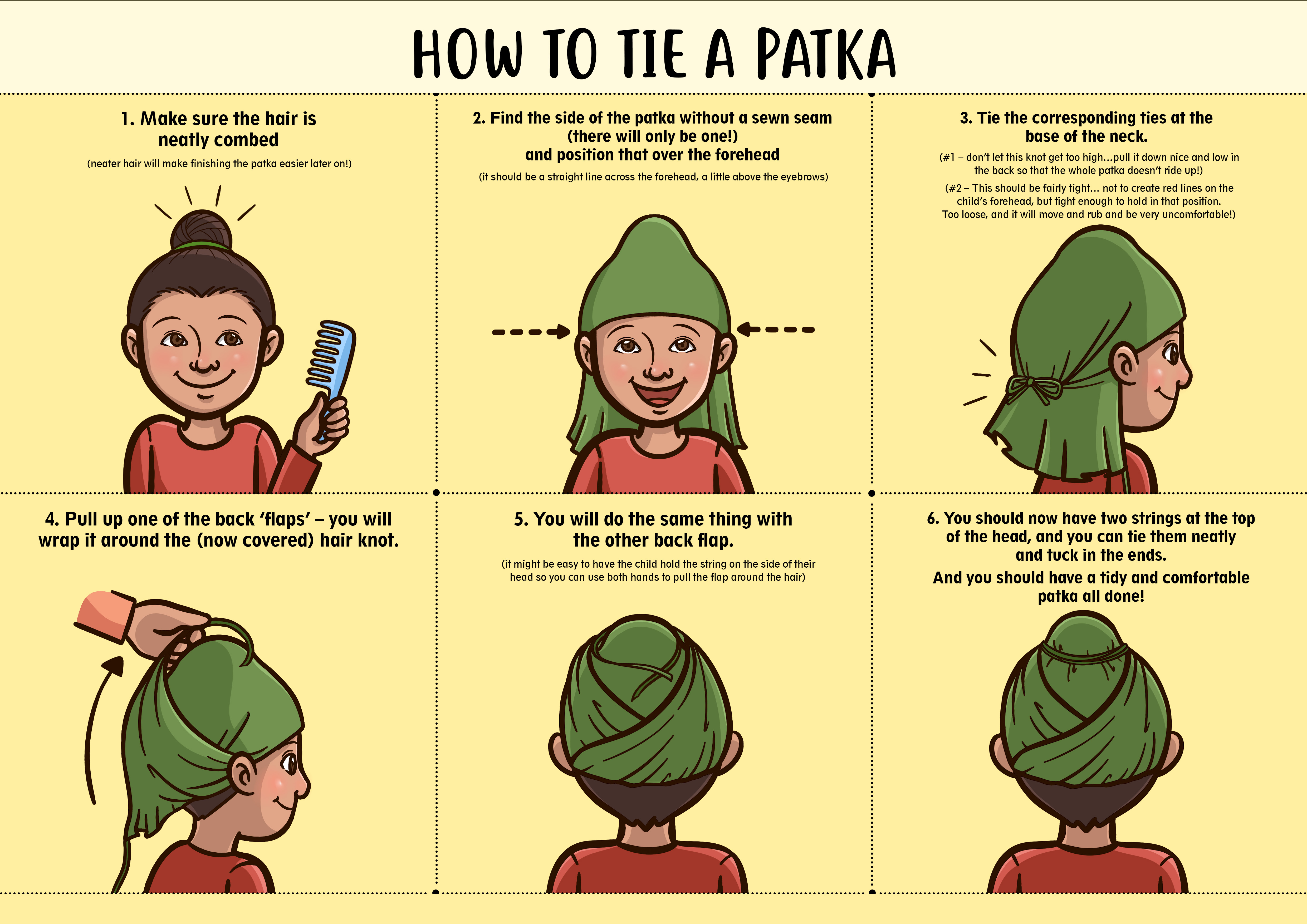 HOW TO TIE A PATKA

1. Make sure the hair is neatly combed

(neater hair will make finishing the patka easier later on!)

2. Find the side of the patka without a sewn seam (there will only be one!) and position that over the forehead

(it should be a straight line across the forehead, a little above the eyebrows)

3. Tie the corresponding ties at the base of the neck.

(#1 – don't let this knot get too high...pull it down nice and low in the back so that the whole patka doesn't ride up!)

(#2 – This should be fairly tight... not to create red lines on the child's forehead, but tight enough to hold in that position. Too loose, and it will move and rub and be very uncomfortable!)

4. Pull up one of the back 'flaps' – you will wrap it around the (now covered) hair knot.

5. You will do the same thing with the other back flap.

(it might be easy to have the child hold the string on the side of their head so you can use both hands to pull the flap around the hair)

6. You should now have two strings at the top of the head, and you can tie them neatly and tuck in the ends.

And you should have a tidy and comfortable patka all done!